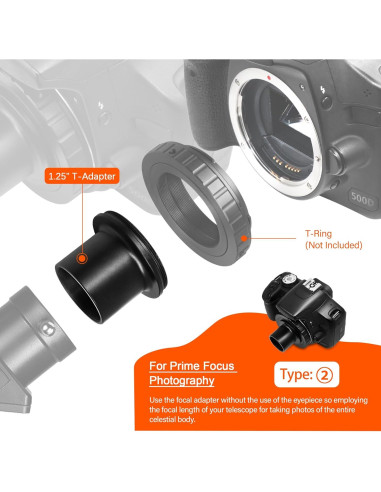 1.25" T-Adapter

500D

T-Ring
(Not Included)

For Prime Focus Photography

Type: ②

Use the focal adapter without the use of the eyepiece so employing the focal length of your telescope for taking photos of the entire celestial body.