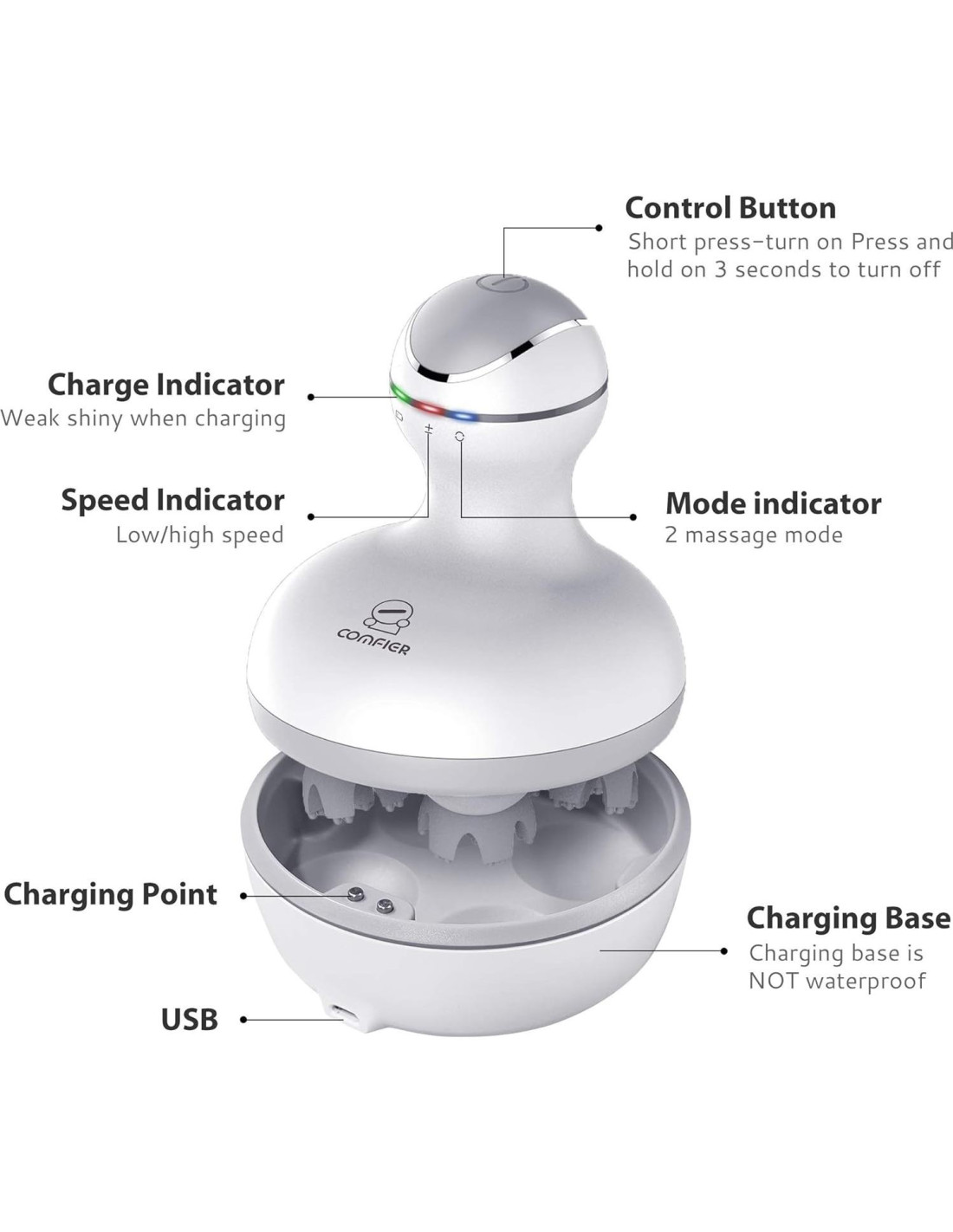 Control Button
Short press-turn on Press and hold on 3 seconds to turn off

Charge Indicator
Weak shiny when charging

Speed Indicator
Low/high speed

Mode indicator
2 massage mode

COMFIER

Charging Point

Charging Base
Charging base is NOT waterproof

USB