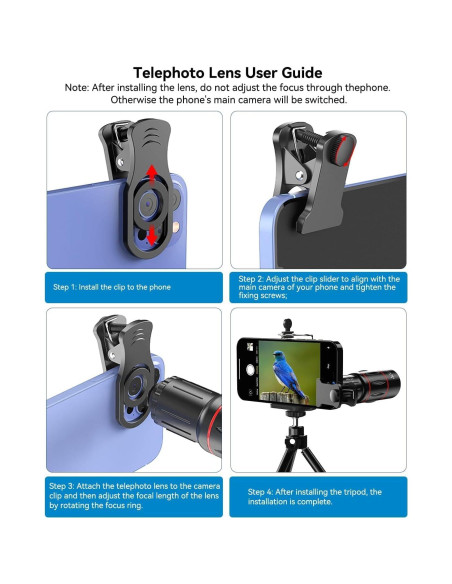 Telephoto Lens User Guide

Note: After installing the lens, do not adjust the focus through thephone. Otherwise the phone's main camera will be switched.

Step 1: Install the clip to the phone

Step 2: Adjust the clip slider to align with the main camera of your phone and tighten the fixing screws;

Step 3: Attach the telephoto lens to the camera clip and then adjust the focal length of the lens by rotating the focus ring.

Step 4: After installing the tripod, the installation is complete.