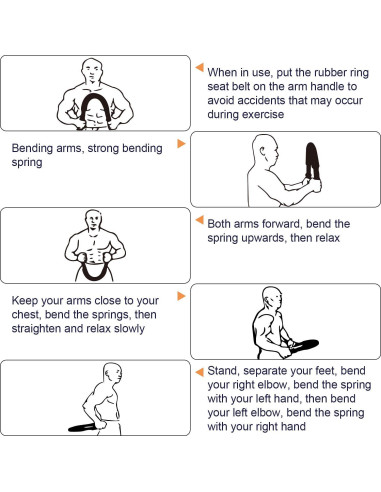 When in use, put the rubber ring seat belt on the arm handle to avoid accidents that may occur during exercise

Bending arms, strong bending spring

Both arms forward, bend the spring upwards, then relax

Keep your arms close to your chest, bend the springs, then straighten and relax slowly

Stand, separate your feet, bend your right elbow, bend the spring with your left hand, then bend your left elbow, bend the spring with your right hand