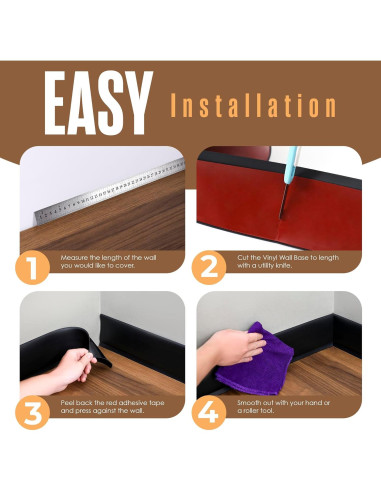 EASY Installation

1 Measure the length of the wall you would like to cover.

2 Cut the Vinyl Wall Base to length with a utility knife.

3 Peel back the red adhesive tape and press against the wall.

4 Smooth out with your hand or a roller tool.