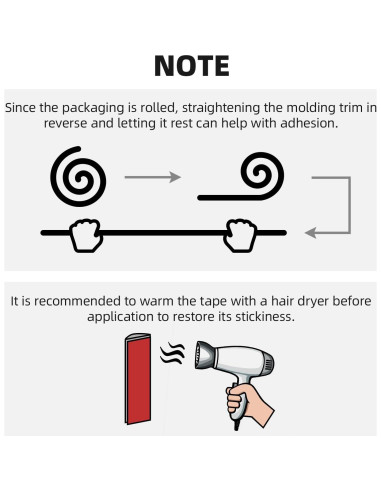 NOTE

Since the packaging is rolled, straightening the molding trim in reverse and letting it rest can help with adhesion.

It is recommended to warm the tape with a hair dryer before application to restore its stickiness.