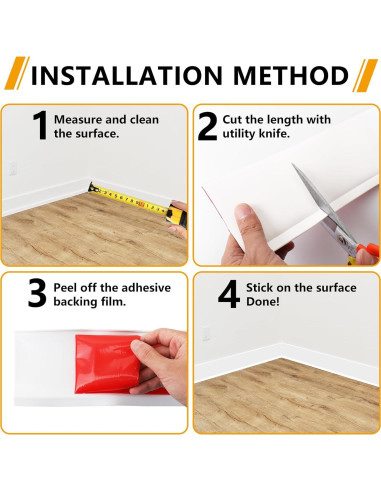 INSTALLATION METHOD

1 Measure and clean the surface.

2 Cut the length with utility knife.

3 Peel off the adhesive backing film.

4 Stick on the surface Done!