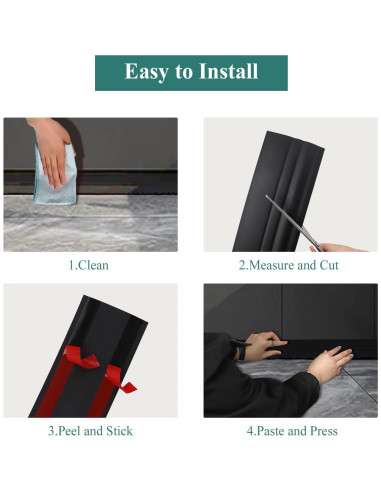 Easy to Install

1.Clean

2.Measure and Cut

3.Peel and Stick

4.Paste and Press