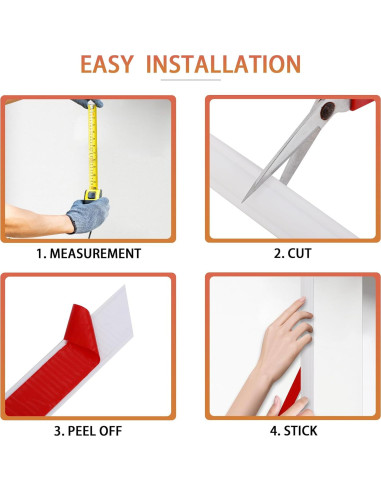 EASY INSTALLATION

1. MEASUREMENT

2. CUT

3. PEEL OFF

4. STICK