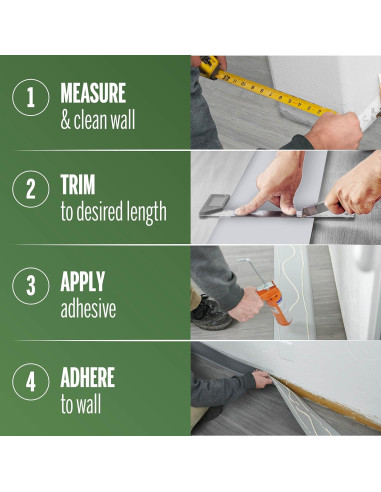 1 MEASURE
& clean wall

2 TRIM
to desired length

3 APPLY
adhesive

4 ADHERE
to wall