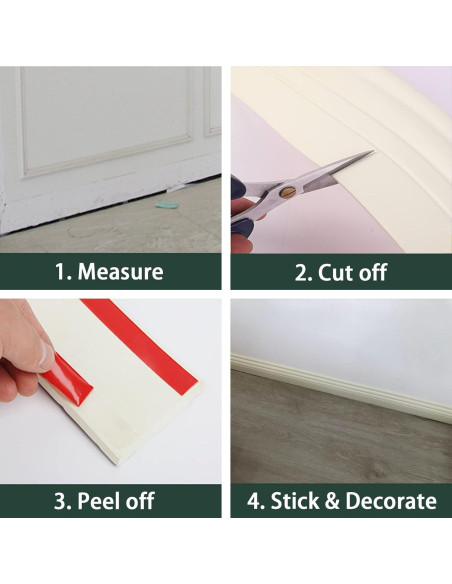 1. Measure

2. Cut off

3. Peel off

4. Stick & Decorate