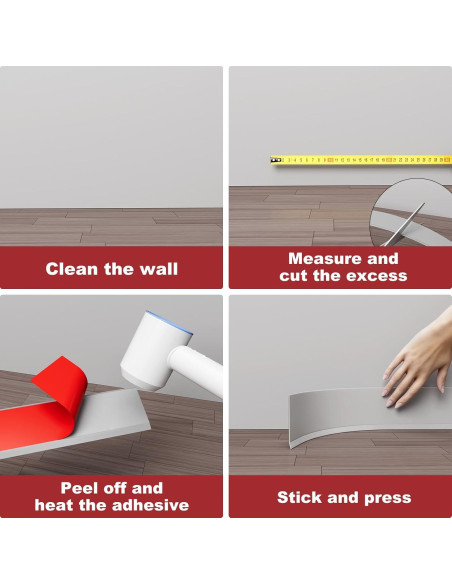 Clean the wall

Measure and cut the excess

Peel off and heat the adhesive

Stick and press