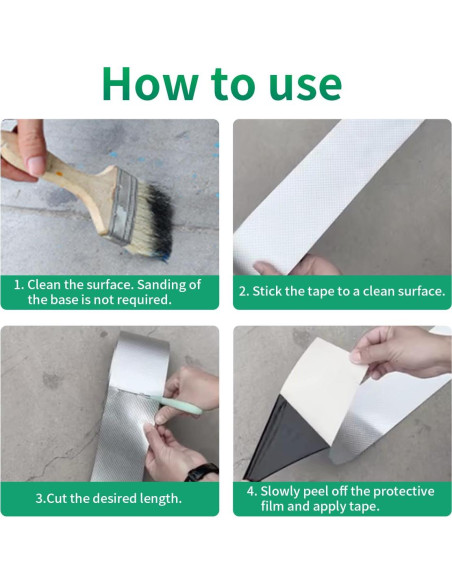 How to use

1. Clean the surface. Sanding of the base is not required.

2. Stick the tape to a clean surface.

3.Cut the desired length.

4. Slowly peel off the protective film and apply tape.