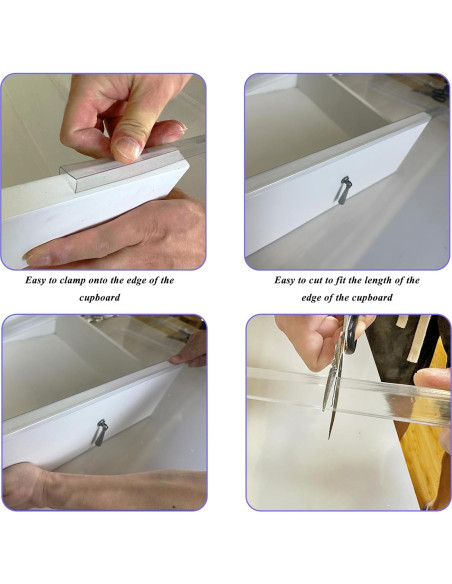 Easy to clamp onto the edge of the cupboard

Easy to cut to fit the length of the edge of the cupboard