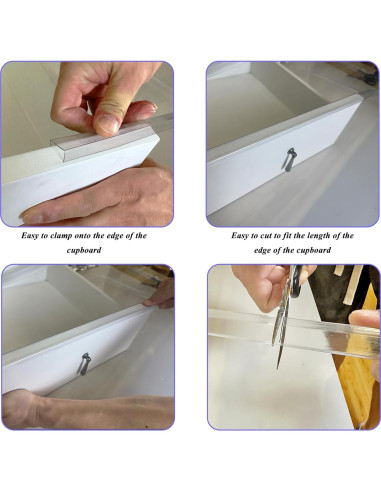 Easy to clamp onto the edge of the cupboard

Easy to cut to fit the length of the edge of the cupboard