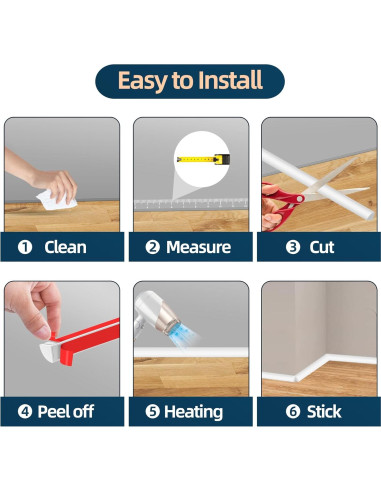 Easy to Install

❶ Clean

❷ Measure

❸ Cut

❹ Peel off

❺ Heating

❻ Stick