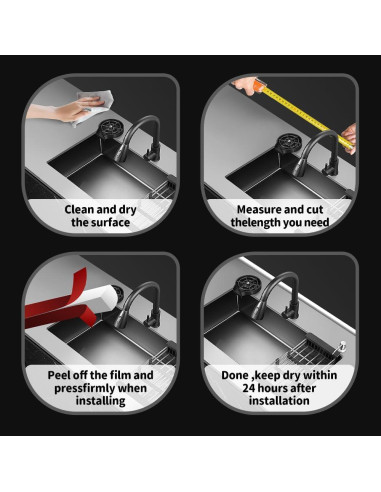 Clean and dry the surface

Measure and cut thelength you need

Peel off the film and pressfirmly when installing

Done ,keep dry within 24 hours after installation