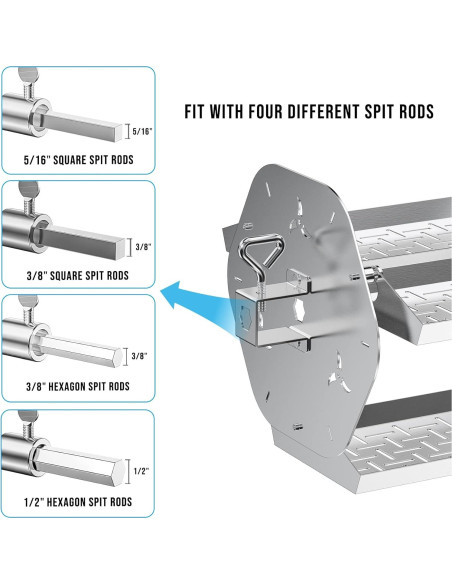 FIT WITH FOUR DIFFERENT SPIT RODS

5/16"

5/16" SQUARE SPIT RODS

3/8"

3/8" SQUARE SPIT RODS

3/8"

3/8" HEXAGON SPIT RODS

1/2"

1/2" HEXAGON SPIT RODS