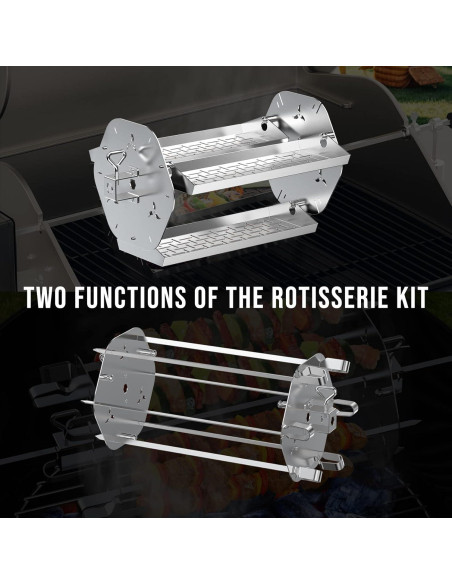 TWO FUNCTIONS OF THE ROTISSERIE KIT