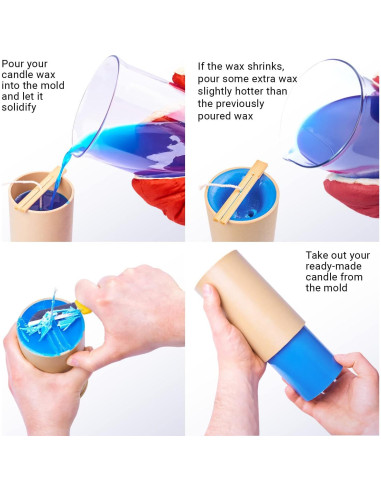 Pour your candle wax into the mold and let it solidify

If the wax shrinks, pour some extra wax slightly hotter than the previously poured wax

Take out your ready-made candle from the mold