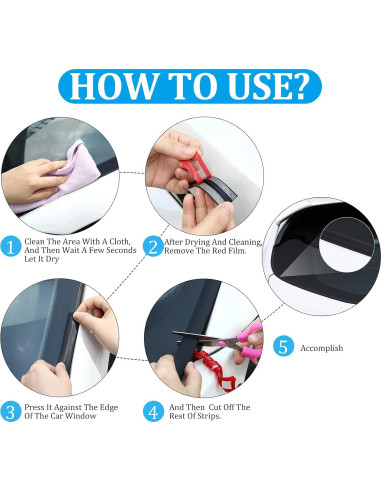 HOW TO USE?

1 Clean The Area With A Cloth, And Then Wait A Few Seconds Let It Dry

2 After Drying And Cleaning, Remove The Red Film.

3 Press It Against The Edge Of The Car Window

4 And Then Cut Off The Rest Of Strips.

5 Accomplish