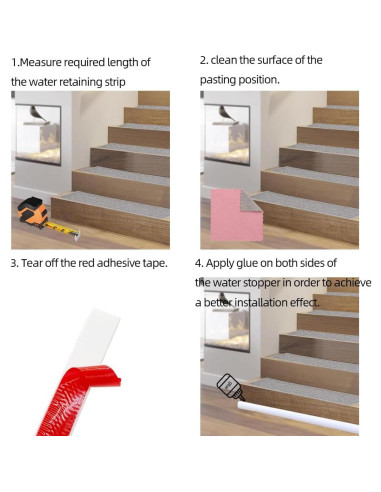 1.Measure required length of the water retaining strip

2. clean the surface of the pasting position.

3. Tear off the red adhesive tape.

4. Apply glue on both sides of the water stopper in order to achieve a better installation effect.