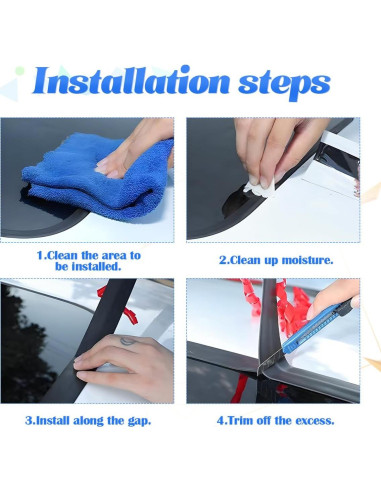 Installation steps

1.Clean the area to be installed.

2.Clean up moisture.

3.Install along the gap.

4.Trim off the excess.