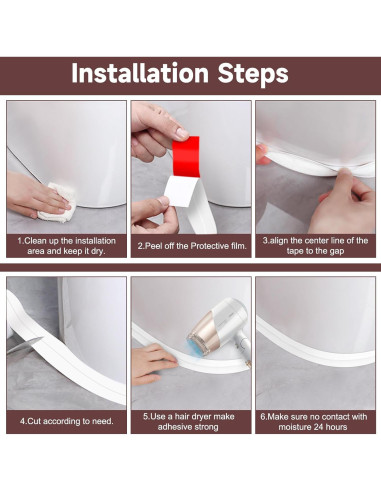 Installation Steps

1.Clean up the installation area and keep it dry.

2.Peel off the Protective film.

3.align the center line of the tape to the gap

4.Cut according to need.

5.Use a hair dryer make adhesive strong

6.Make sure no contact with moisture 24 hours