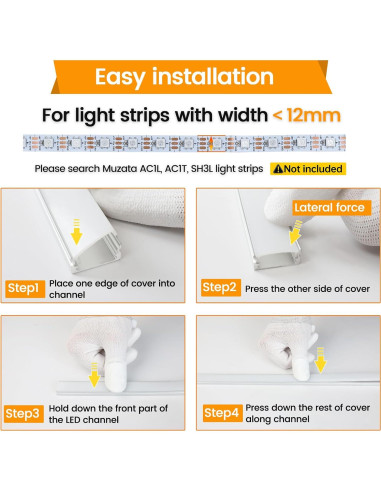 Easy installation

For light strips with width < 12mm

Please search Muzata AC1L, AC1T, SH3L light strips

Not included

Step1 Place one edge of cover into channel

Lateral force

Step2 Press the other side of cover

Step3 Hold down the front part of the LED channel

Step4 Press down the rest of cover along channel