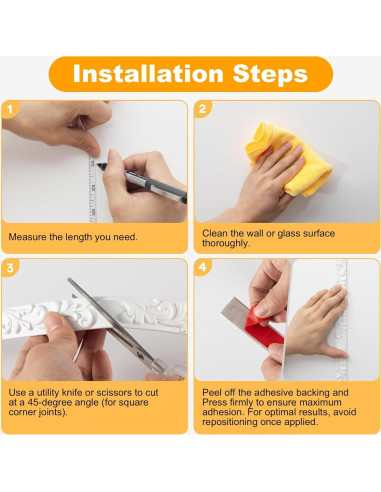 Installation Steps

1

Measure the length you need.

2

Clean the wall or glass surface thoroughly.

3

Use a utility knife or scissors to cut at a 45-degree angle (for square corner joints).

4

Peel off the adhesive backing and Press firmly to ensure maximum adhesion. For optimal results, avoid repositioning once applied.