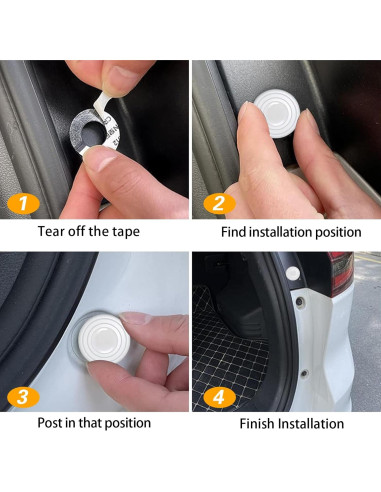 1
Tear off the tape

2
Find installation position

3
Post in that position

4
Finish Installation