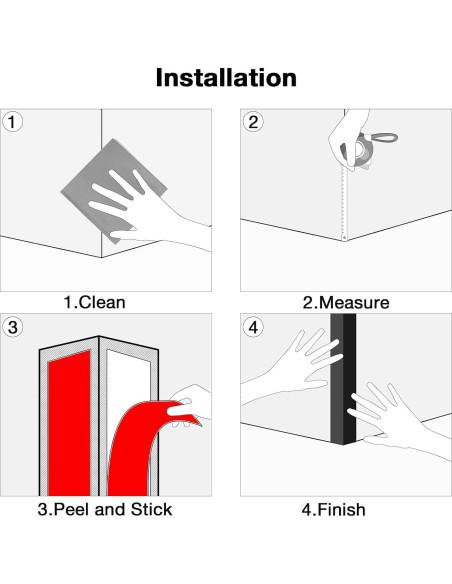 Installation

1

1.Clean

2

2.Measure

3

3.Peel and Stick

4

4.Finish