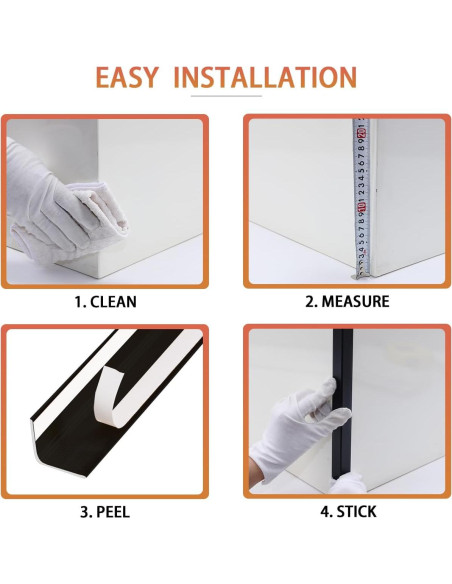 EASY INSTALLATION

1. CLEAN

2. MEASURE

3. PEEL

4. STICK