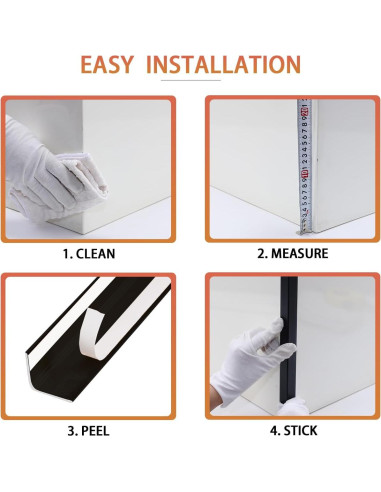 EASY INSTALLATION

1. CLEAN

2. MEASURE

3. PEEL

4. STICK