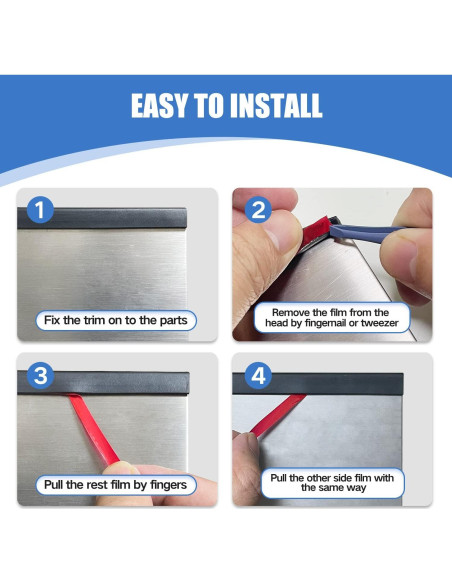 EASY TO INSTALL

1

Fix the trim on to the parts

2

Remove the film from the head by fingernail or tweezer

3

Pull the rest film by fingers

4

Pull the other side film with the same way