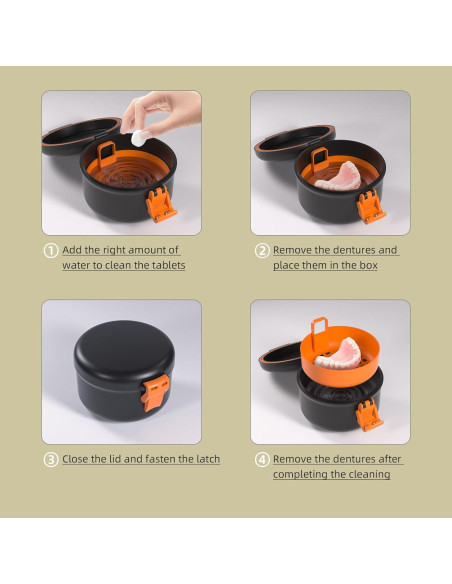 ① Add the right amount of water to clean the tablets

② Remove the dentures and place them in the box

③ Close the lid and fasten the latch

④ Remove the dentures after completing the cleaning