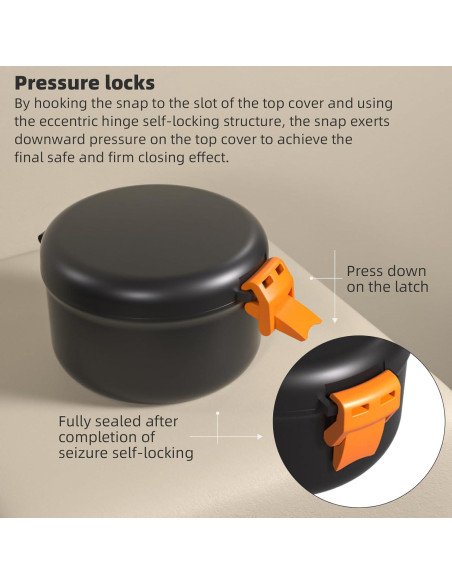 Pressure locks

By hooking the snap to the slot of the top cover and using the eccentric hinge self-locking structure, the snap exerts downward pressure on the top cover to achieve the final safe and firm closing effect.

Press down on the latch

Fully sealed after completion of seizure self-locking