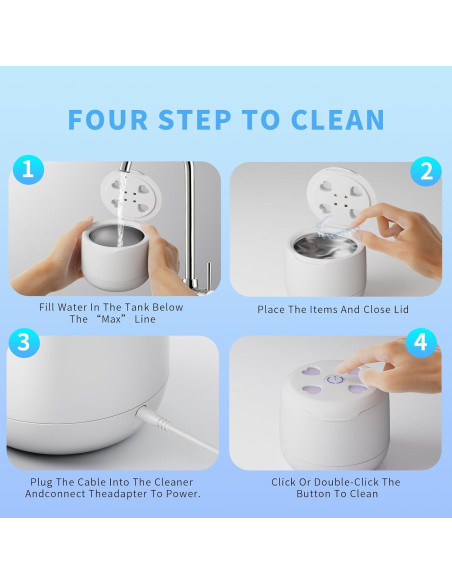 FOUR STEP TO CLEAN

1

Fill Water In The Tank Below The “Max” Line

2

Place The Items And Close Lid

3

Plug The Cable Into The Cleaner Andconnect Theadapter To Power.

4

Click Or Double-Click The Button To Clean