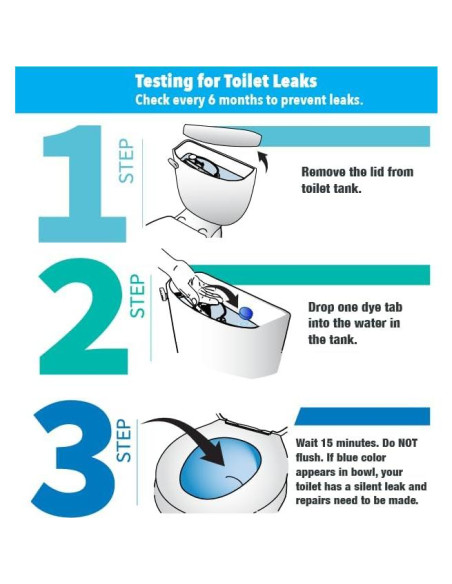 Testing for Toilet Leaks
Check every 6 months to prevent leaks.

1 STEP

Remove the lid from toilet tank.

2 STEP

Drop one dye tab into the water in the tank.

3 STEP

Wait 15 minutes. Do NOT flush. If blue color appears in bowl, your toilet has a silent leak and repairs need to be made.