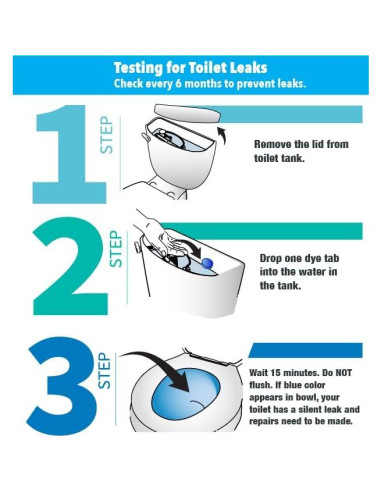 Testing for Toilet Leaks
Check every 6 months to prevent leaks.

1 STEP

Remove the lid from toilet tank.

2 STEP

Drop one dye tab into the water in the tank.

3 STEP

Wait 15 minutes. Do NOT flush. If blue color appears in bowl, your toilet has a silent leak and repairs need to be made.