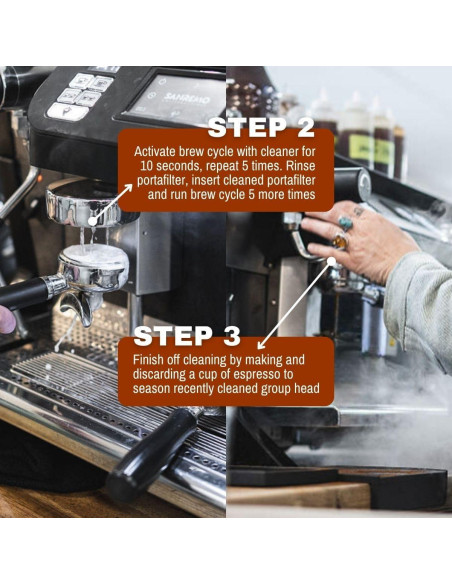 SANREMO

STEP 2

Activate brew cycle with cleaner for 10 seconds, repeat 5 times. Rinse portafilter, insert cleaned portafilter and run brew cycle 5 more times

STEP 3

Finish off cleaning by making and discarding a cup of espresso to season recently cleaned group head