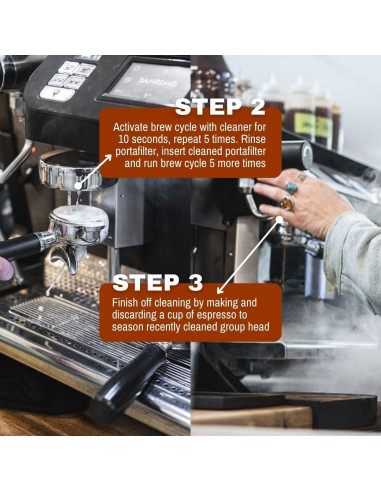 SANREMO

STEP 2

Activate brew cycle with cleaner for 10 seconds, repeat 5 times. Rinse portafilter, insert cleaned portafilter and run brew cycle 5 more times

STEP 3

Finish off cleaning by making and discarding a cup of espresso to season recently cleaned group head