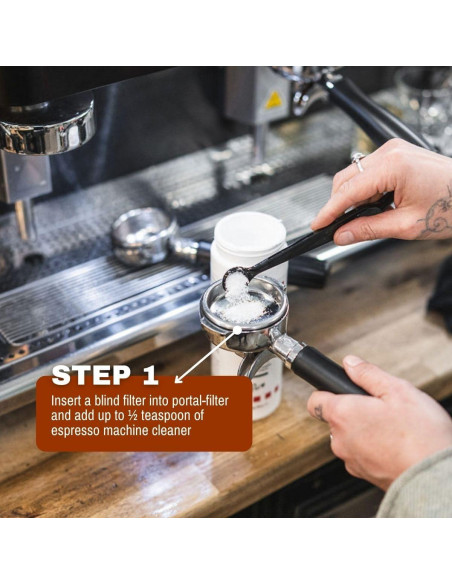 STEP 1

Insert a blind filter into portal-filter and add up to ½ teaspoon of espresso machine cleaner