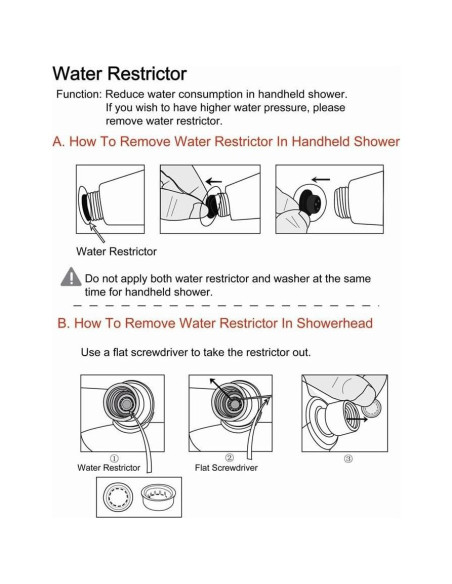 Water Restrictor

Function: Reduce water consumption in handheld shower. If you wish to have higher water pressure, please remove water restrictor.

A. How To Remove Water Restrictor In Handheld Shower

Water Restrictor

Do not apply both water restrictor and washer at the same time for handheld shower.

B. How To Remove Water Restrictor In Showerhead

Use a flat screwdriver to take the restrictor out.

①
Water Restrictor

②
Flat Screwdriver

③