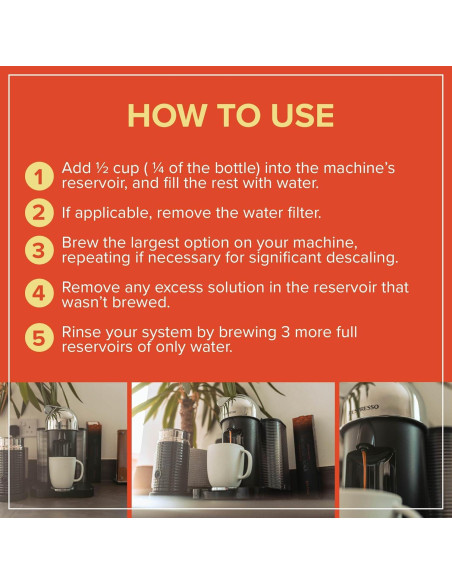 HOW TO USE

1 Add ½ cup ( ¼ of the bottle) into the machine's reservoir, and fill the rest with water.

2 If applicable, remove the water filter.

3 Brew the largest option on your machine, repeating if necessary for significant descaling.

4 Remove any excess solution in the reservoir that wasn't brewed.

5 Rinse your system by brewing 3 more full reservoirs of only water.

NESPRESSO