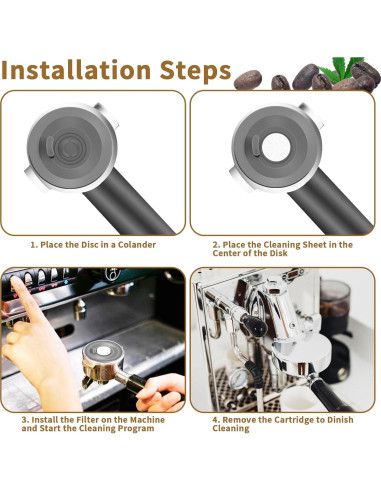 Installation Steps

1. Place the Disc in a Colander

2. Place the Cleaning Sheet in the Center of the Disk

3. Install the Filter on the Machine and Start the Cleaning Program

4. Remove the Cartridge to Dinish Cleaning