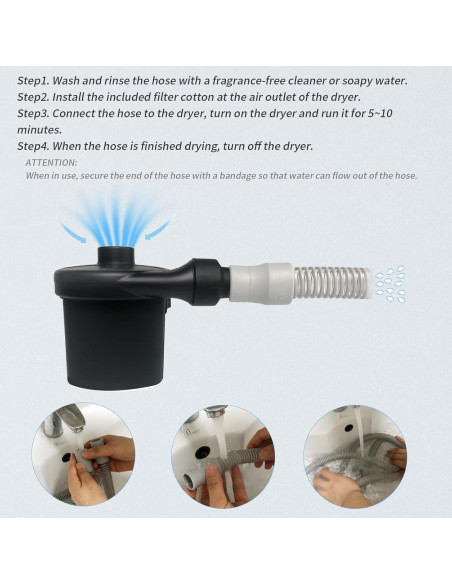 Step1. Wash and rinse the hose with a fragrance-free cleaner or soapy water.
Step2. Install the included filter cotton at the air outlet of the dryer.
Step3. Connect the hose to the dryer, turn on the dryer and run it for 5~10 minutes.
Step4. When the hose is finished drying, turn off the dryer.

ATTENTION:
When in use, secure the end of the hose with a bandage so that water can flow out of the hose.