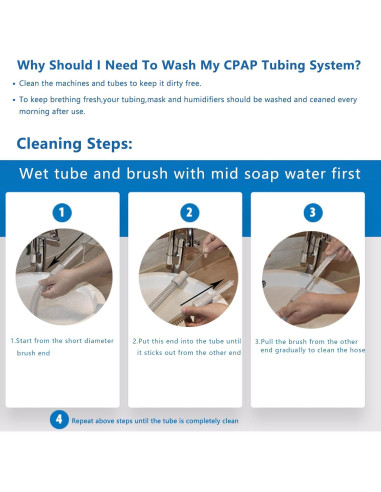 Why Should I Need To Wash My CPAP Tubing System?

• Clean the machines and tubes to keep it dirty free.

• To keep brething fresh,your tubing,mask and humidifiers should be washed and ceaned every morning after use.

Cleaning Steps:

Wet tube and brush with mid soap water first

1

1.Start from the short diameter brush end

2

2.Put this end into the tube until it sticks out from the other end

3

3.Pull the brush from the other end gradually to clean the hose

4 Repeat above steps until the tube is completely clean