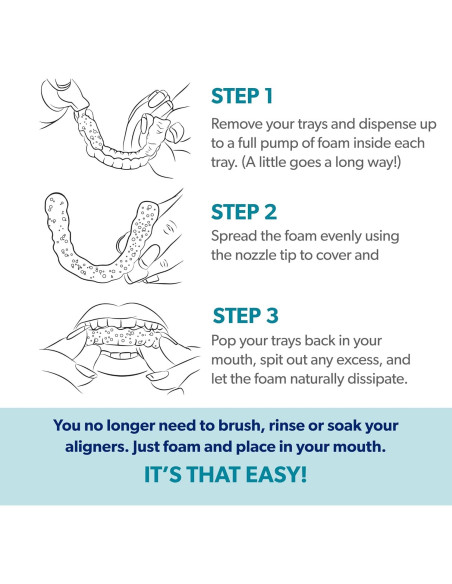 STEP 1

Remove your trays and dispense up to a full pump of foam inside each tray. (A little goes a long way!)

STEP 2

Spread the foam evenly using the nozzle tip to cover and

STEP 3

Pop your trays back in your mouth, spit out any excess, and let the foam naturally dissipate.

You no longer need to brush, rinse or soak your aligners. Just foam and place in your mouth.

IT'S THAT EASY!