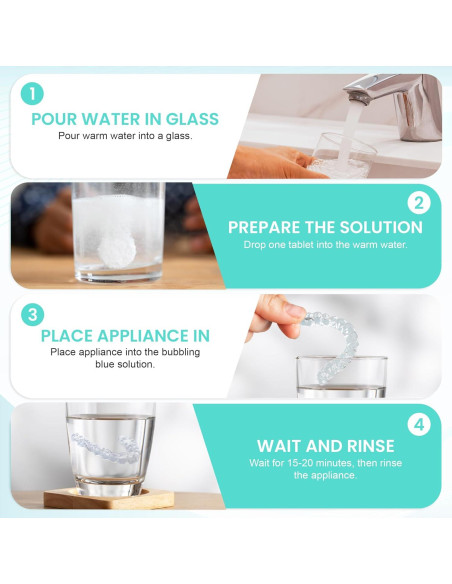 1

POUR WATER IN GLASS

Pour warm water into a glass.

2

PREPARE THE SOLUTION

Drop one tablet into the warm water.

3

PLACE APPLIANCE IN

Place appliance into the bubbling blue solution.

4

WAIT AND RINSE

Wait for 15-20 minutes, then rinse the appliance.