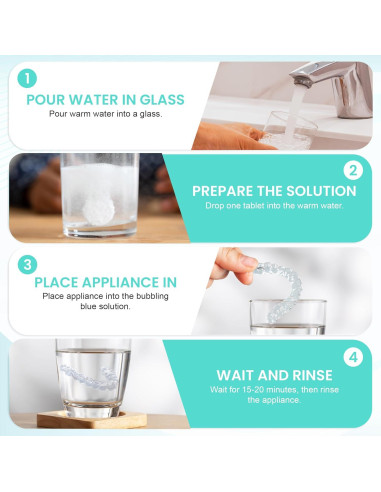 1

POUR WATER IN GLASS

Pour warm water into a glass.

2

PREPARE THE SOLUTION

Drop one tablet into the warm water.

3

PLACE APPLIANCE IN

Place appliance into the bubbling blue solution.

4

WAIT AND RINSE

Wait for 15-20 minutes, then rinse the appliance.