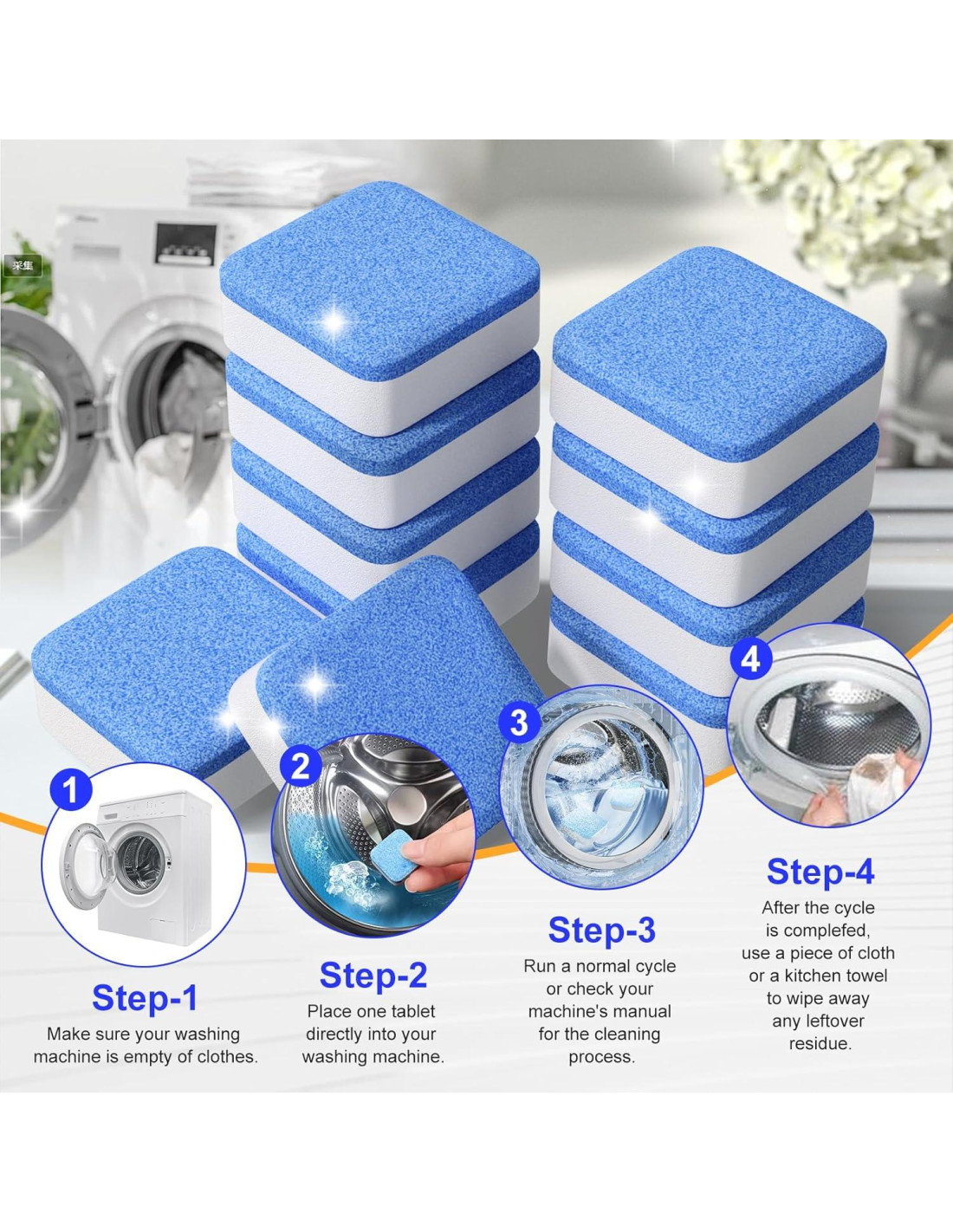 采集

1

Step-1
Make sure your washing machine is empty of clothes.

2

Step-2
Place one tablet directly into your washing machine.

3

Step-3
Run a normal cycle or check your machine's manual for the cleaning process.

4

Step-4
After the cycle is complefed, use a piece of cloth or a kitchen towel to wipe away any leftover residue.