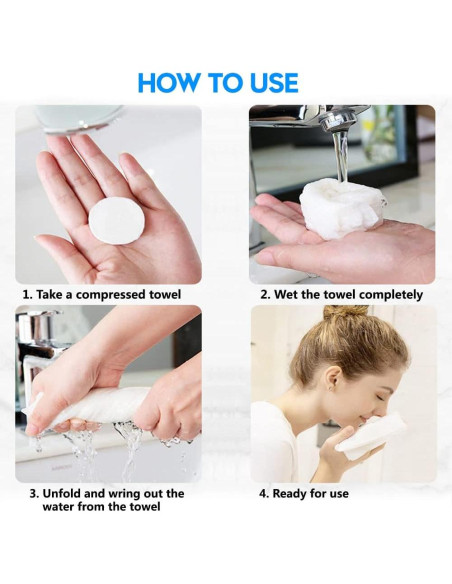 HOW TO USE

1. Take a compressed towel

2. Wet the towel completely

3. Unfold and wring out the water from the towel

4. Ready for use