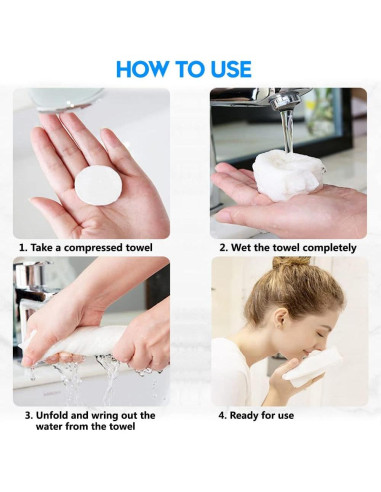 HOW TO USE

1. Take a compressed towel

2. Wet the towel completely

3. Unfold and wring out the water from the towel

4. Ready for use